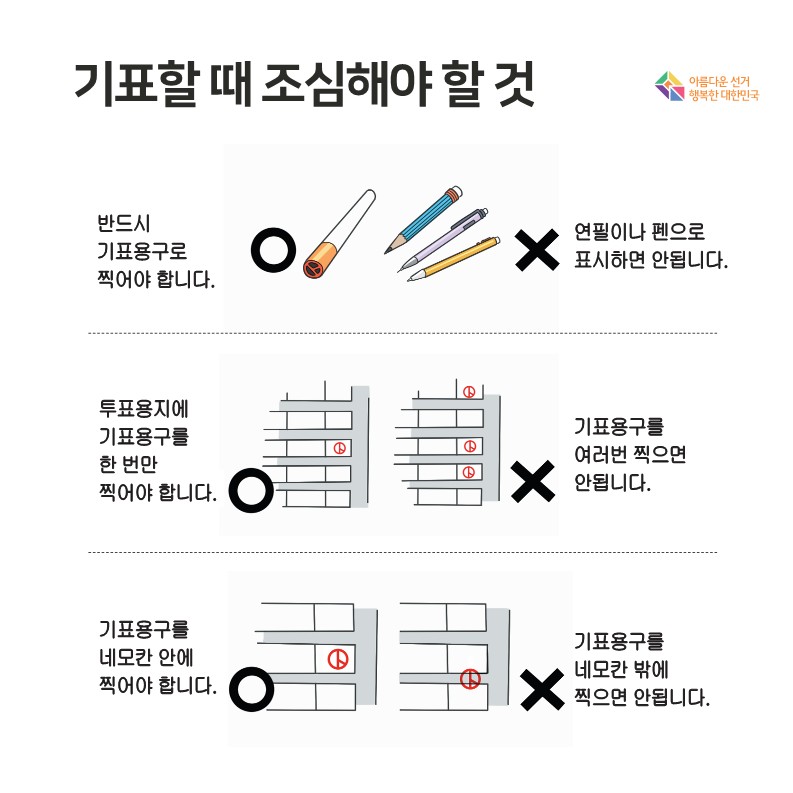 기표할 때 조심해야 할 것

아름다운 선거 행복한 대한민국

반드시 기표용구로 찍어야 합니다.

연필이나 펜으로 표시하면 안됩니다.

투표용지에 기표용구를 한 번만 찍어야 합니다.

기표용구를 여러번 찍으면 안됩니다.

기표용구를 네모칸 안에 찍어야 합니다.

기표용구를 네모칸 밖에 찍으면 안됩니다.